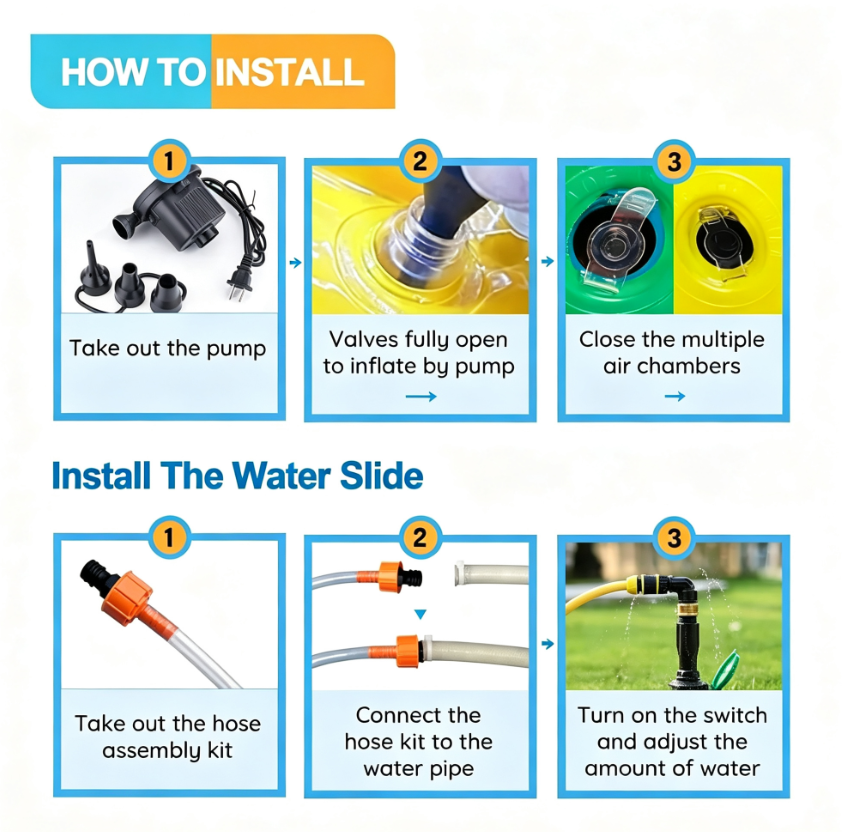 HOW TO INSTALL

1
Take out the pump

2
Valves fully open to inflate by pump

3
Close the multiple air chambers

Install The Water Slide

1
Take out the hose assembly kit

2
Connect the hose kit to the water pipe

3
Turn on the switch and adjust the amount of water